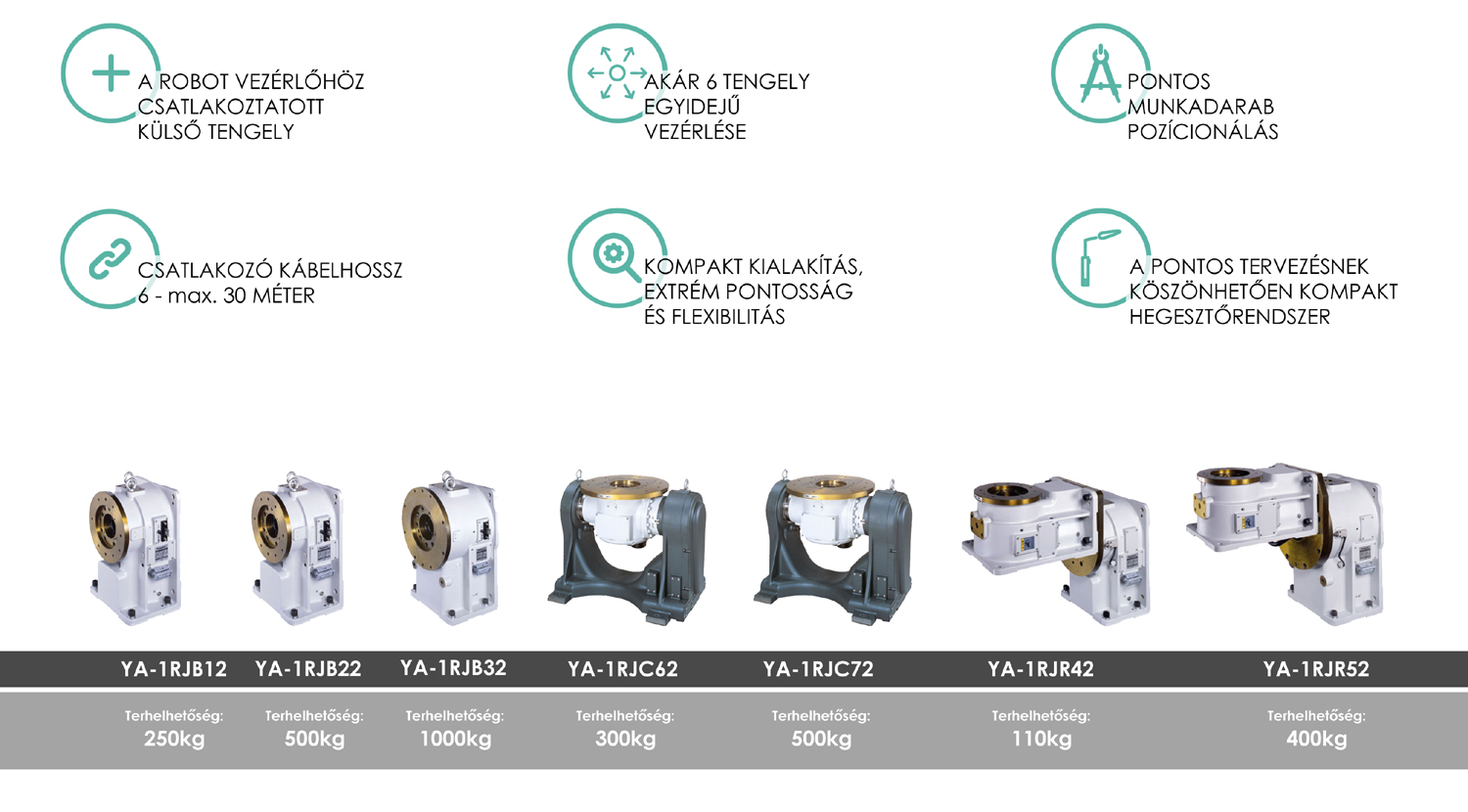 A ROBOT VEZÉRLŐHÖZ CSATLAKOZTATOTT KÜLSŐ TENGELY

AKÁR 6 TENGELY EGYIDEJŰ VEZÉRLÉSE

PONTOS MUNKADARAB POZÍCIONÁLÁS

CSATLAKOZÓ KÁBELHOSSZ 6 - max. 30 MÉTER

KOMPAKT KIALAKÍTÁS, EXTRÉM PONTOSSÁG ÉS FLEXIBILITÁS

A PONTOS TERVEZÉSNEK KÖSZÖNHETŐEN KOMPAKT HEGESZTŐRENDSZER

| YA-1RJB12 | YA-1RJB22 | YA-1RJB32 | YA-1RJC62 | YA-1RJC72 | YA-1RJR42 | YA-1RJR52 |
|---|---|---|---|---|---|---|
| Terhelhetőség: 250kg | Terhelhetőség: 500kg | Terhelhetőség: 1000kg | Terhelhetőség: 300kg | Terhelhetőség: 500kg | Terhelhetőség: 110kg | Terhelhetőség: 400kg |