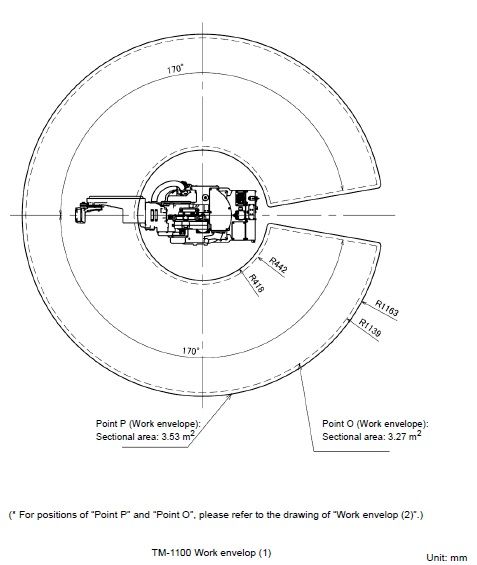 170°

R442

R418

R1163

R1139

170°

Point P (Work envelope):
Sectional area: 3.53 $m^2$

Point O (Work envelope):
Sectional area: 3.27 $m^2$

(* For positions of "Point P" and "Point O", please refer to the drawing of "Work envelop (2)".)

TM-1100 Work envelop (1)

Unit: mm